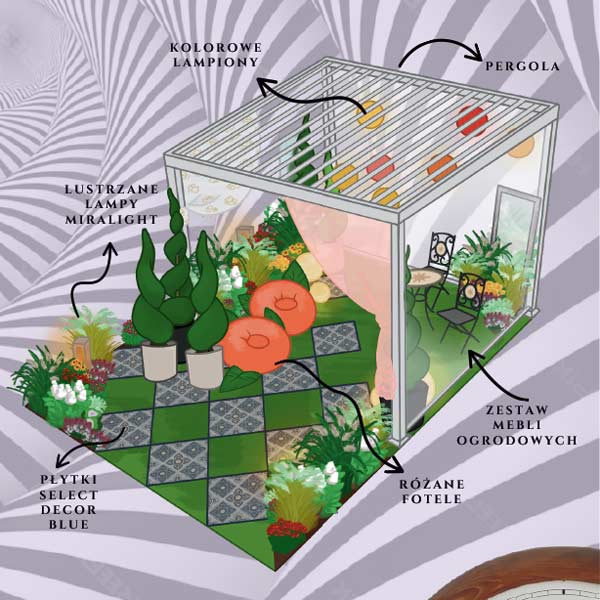 KOLOROWE LAMPIONY

PERGOLA

LUSTRZANE LAMPY MIRALIGHT

ZESTAW MEBLI OGRODOWYCH

PŁYTKI SELECT DECOR BLUE

RÓŻANE FOTELE